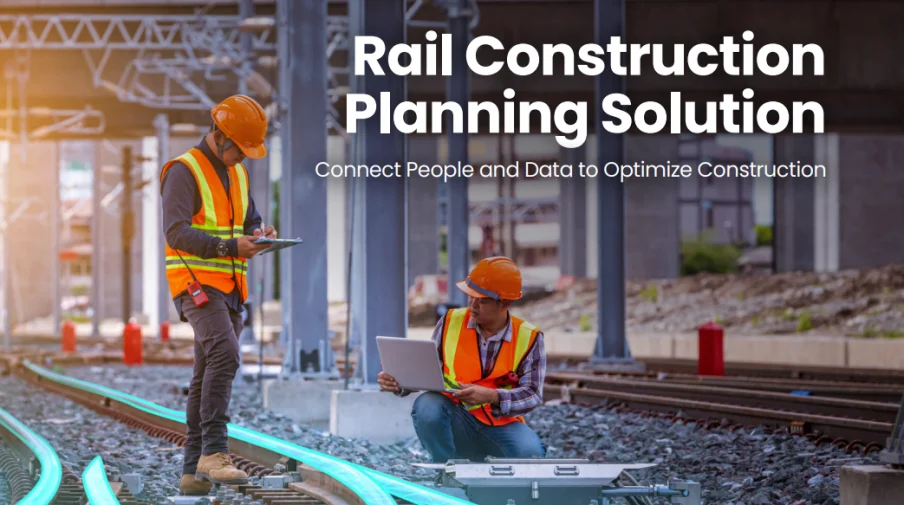 Rail Construction Planning Solution

Connect People and Data to Optimize Construction